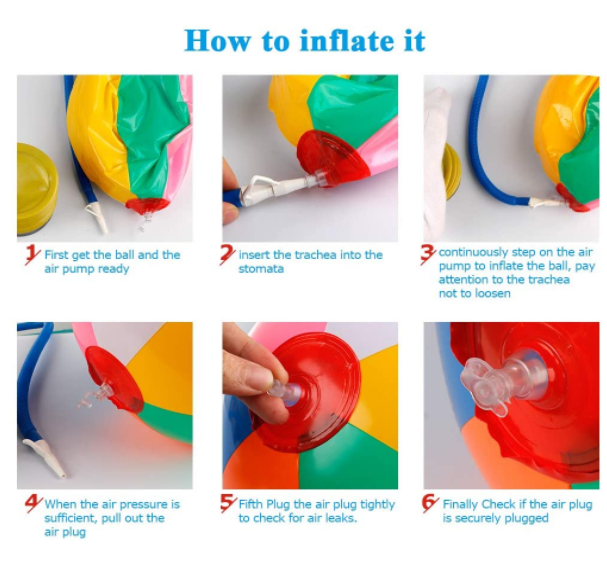 How to inflate it

1 First get the ball and the air pump ready

2 insert the trachea into the stomata

3 continuously step on the air pump to inflate the ball, pay attention to the trachea not to loosen

4 When the air pressure is sufficient, pull out the air plug

5 Fifth Plug the air plug tightly to check for air leaks.

6 Finally Check if the air plug is securely plugged